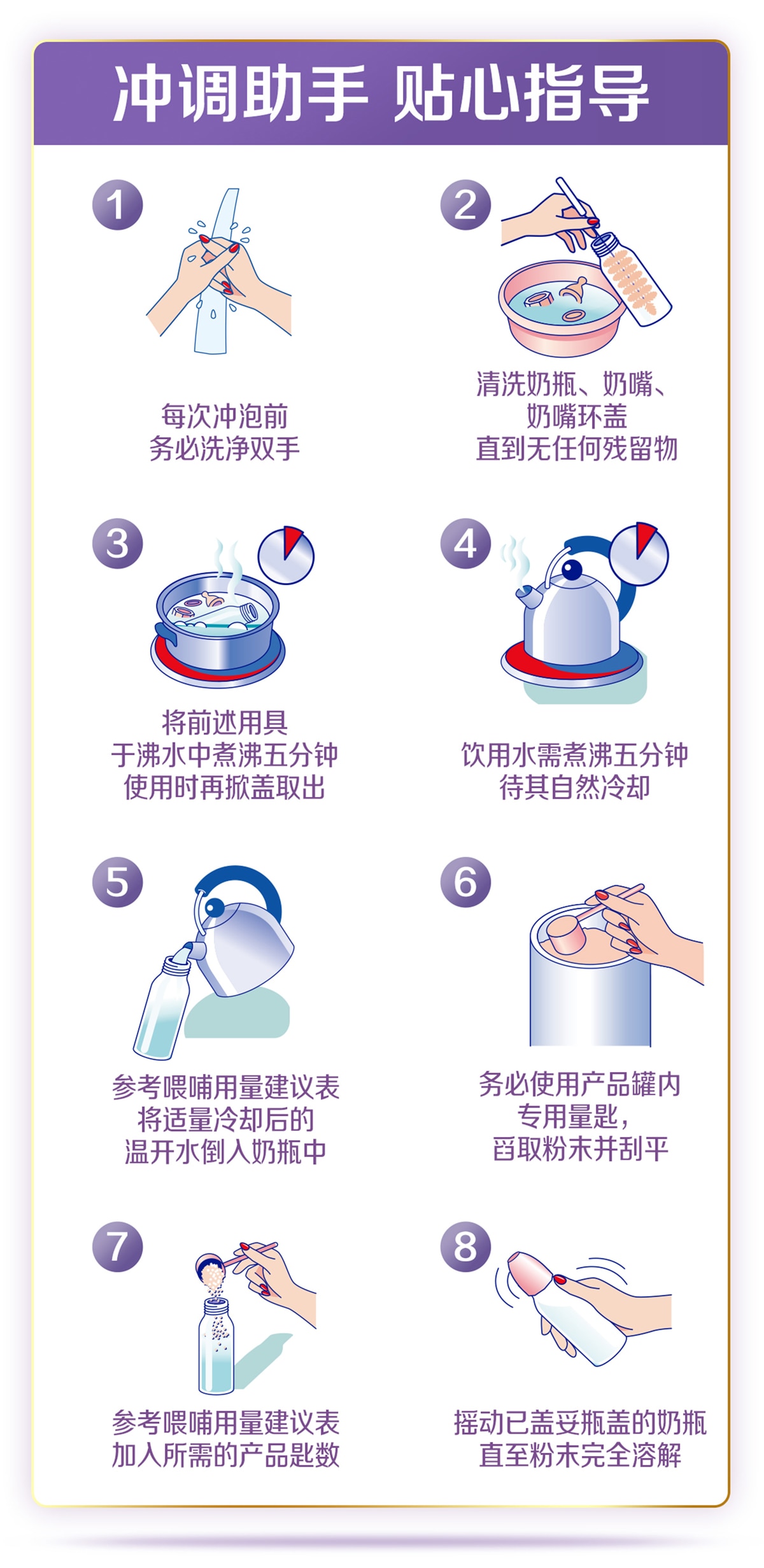 冲调助手 贴心指导

1

每次冲泡前
务必洗净双手

2

清洗奶瓶、奶嘴、
奶嘴环盖
直到无任何残留物

3

将前述用具
于沸水中煮沸五分钟
使用时再掀盖取出

4

饮用水需煮沸五分钟
待其自然冷却

5

参考喂哺用量建议表
将适量冷却后的
温开水倒入奶瓶中

6

务必使用产品罐内
专用量匙，
舀取粉末并刮平

7

参考喂哺用量建议表
加入所需的产品匙数

8

摇动已盖妥瓶盖的奶瓶
直至粉末完全溶解